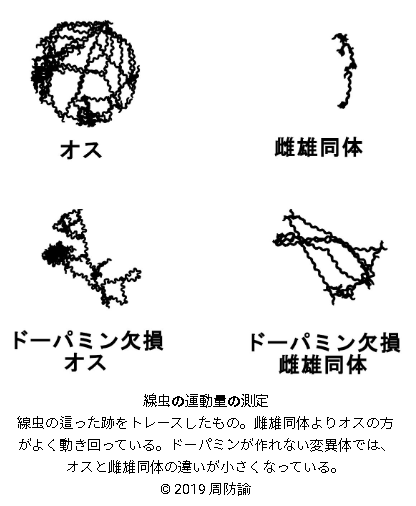 オス

雌雄同体

ドーパミン欠損
オス

ドーパミン欠損
雌雄同体

線虫の運動量の測定
線虫の這った跡をトレースしたもの。雌雄同体よりオスの方がよく動き回っている。ドーパミンが作れない変異体では、オスと雌雄同体の違いが小さくなっている。
© 2019 周防諭